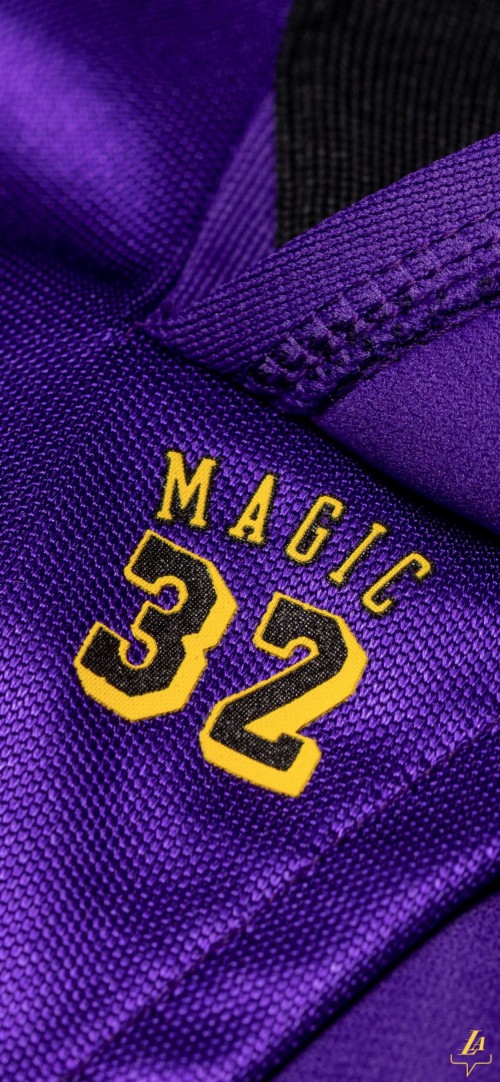 MAGIC
32

LA